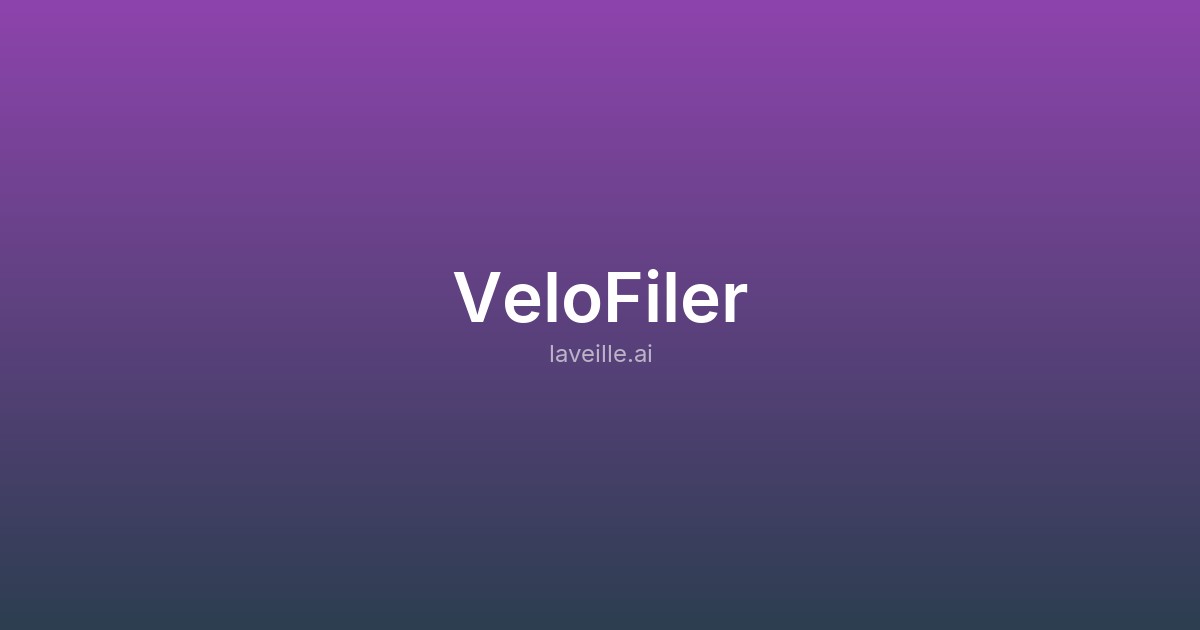 VeloFiler

laveille.ai