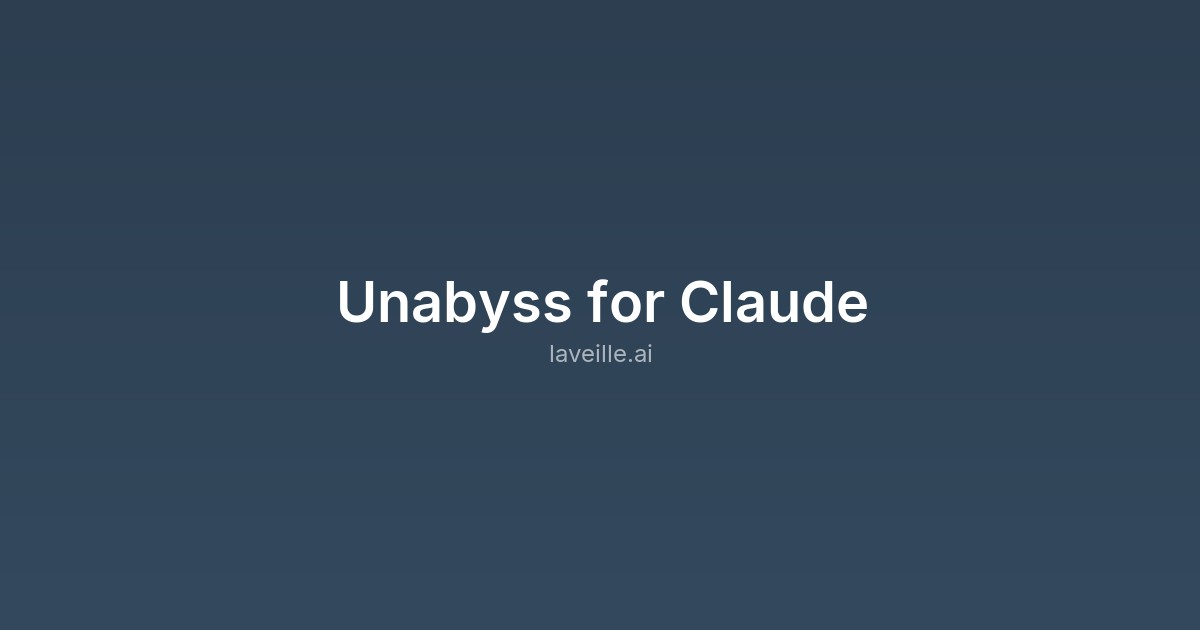 Unabyss for Claude
laveille.ai