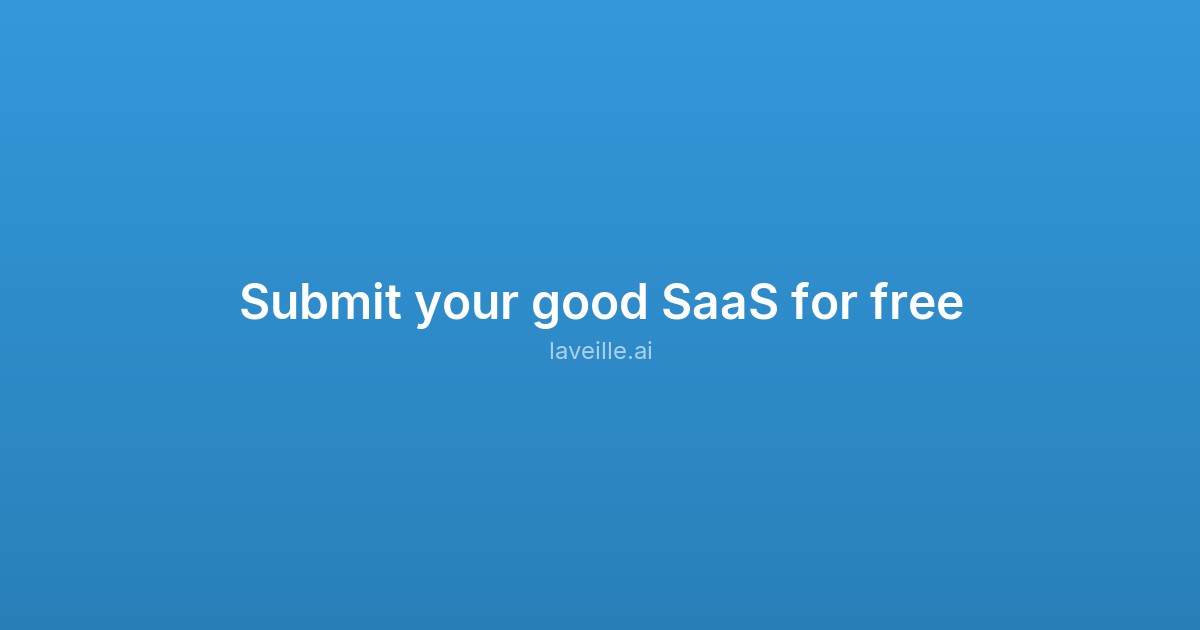 Submit your good SaaS for free

laveille.ai