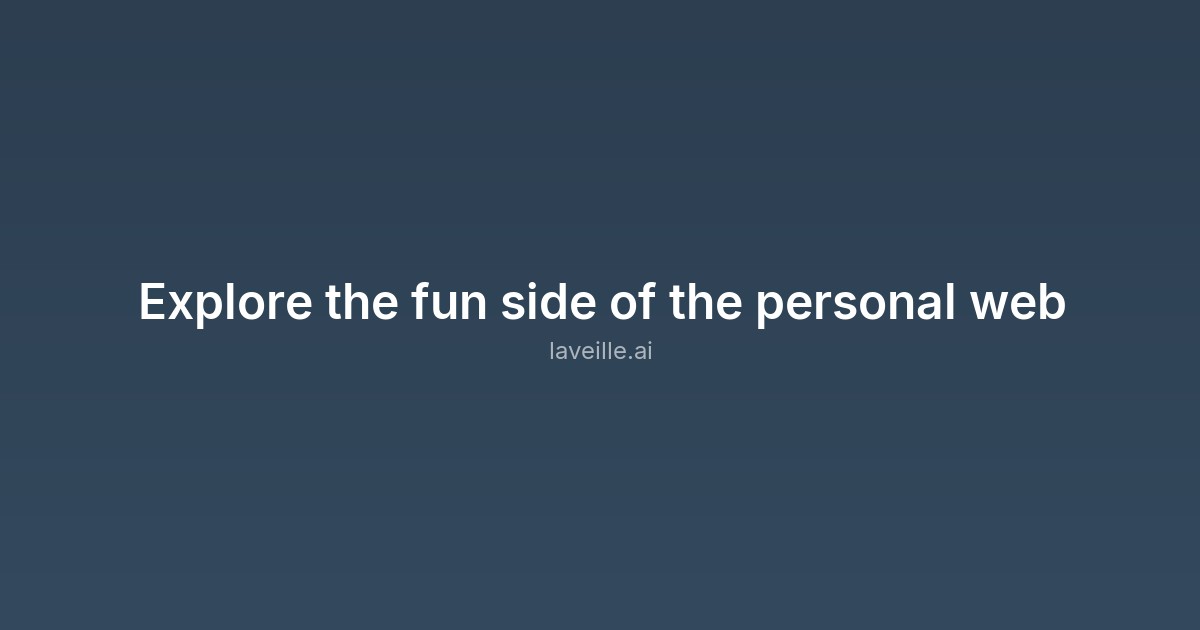 Explore the fun side of the personal web
laveille.ai