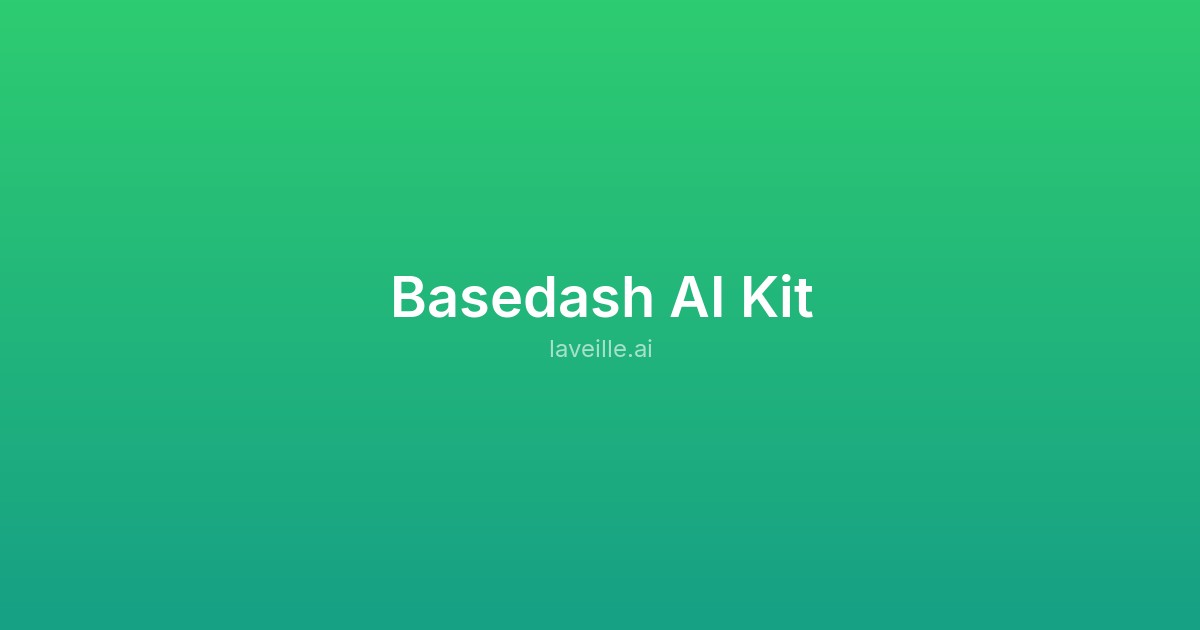 Basedash AI Kit

laveille.ai