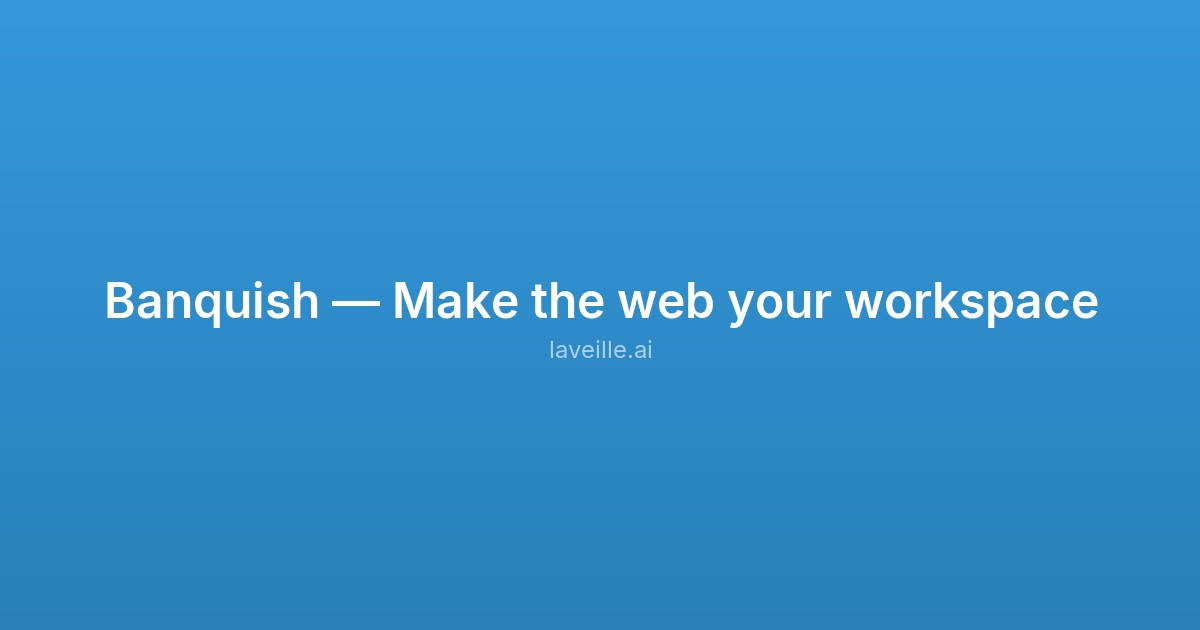 Banquish — Make the web your workspace
laveille.ai